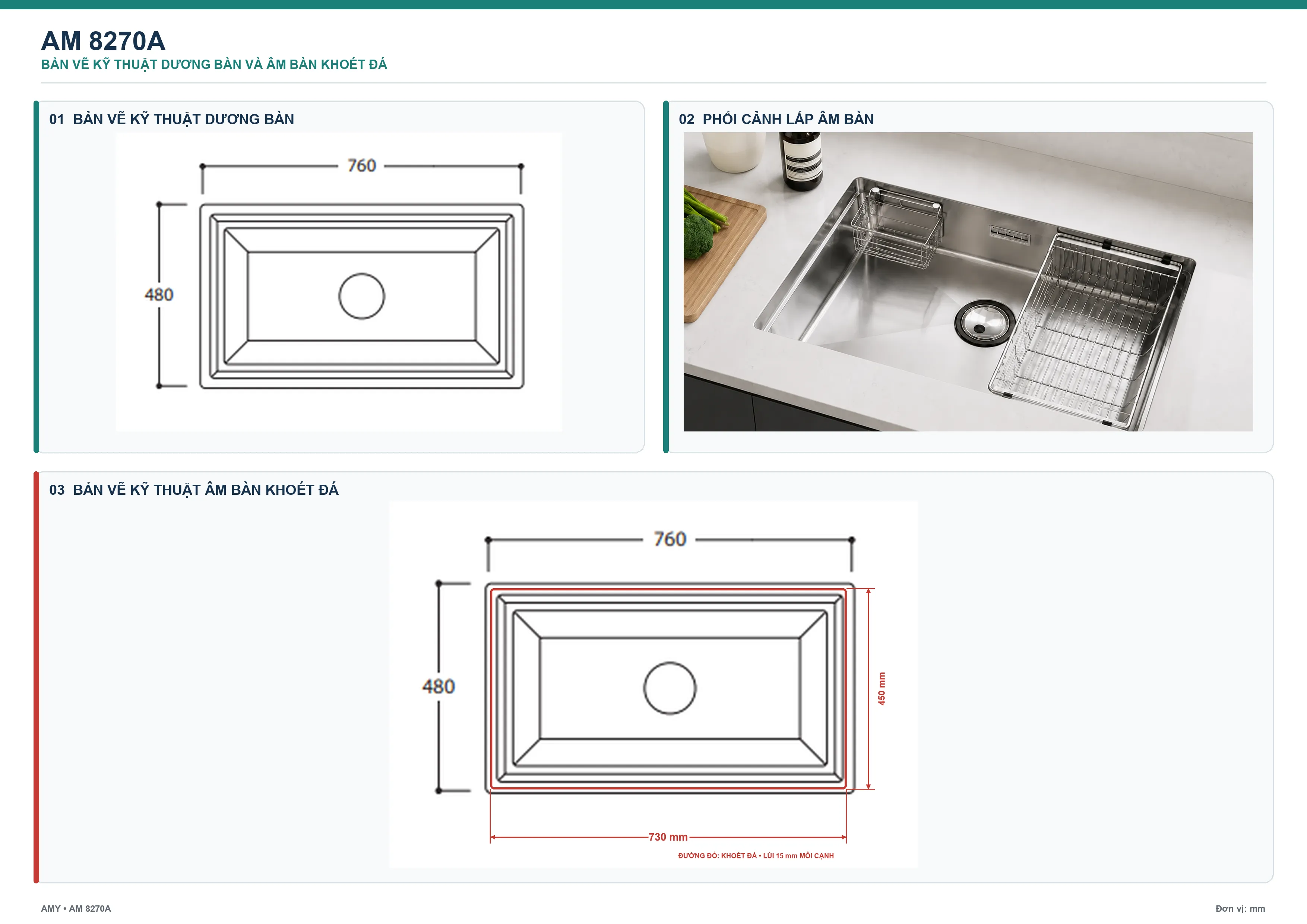 AM 8270A
BẢN VẼ KỸ THUẬT DƯƠNG BÀN VÀ ÂM BÀN KHOÉT ĐÁ

01 BẢN VẼ KỸ THUẬT DƯƠNG BÀN

760

480

02 PHỐI CẢNH LẮP ÂM BÀN

03 BẢN VẼ KỸ THUẬT ÂM BÀN KHOÉT ĐÁ

760

480

450 mm

730 mm

ĐƯỜNG ĐỎ: KHOÉT ĐÁ • LÙI 15 mm MỖI CẠNH

AMY • AM 8270A

Đơn vị: mm